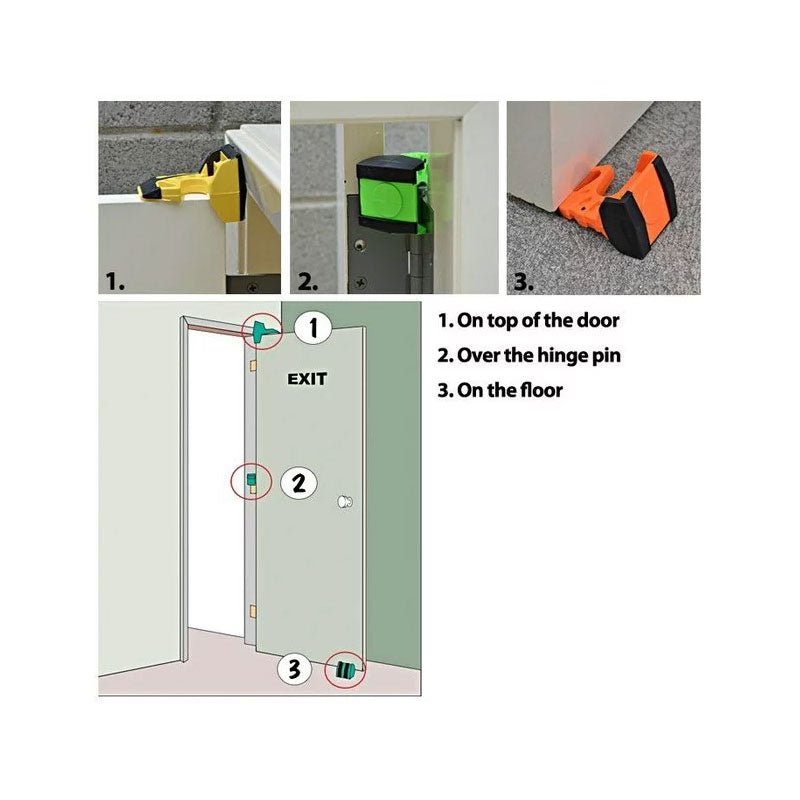 1.

2.

3.

1

EXIT

2

3

1. On top of the door
2. Over the hinge pin
3. On the floor