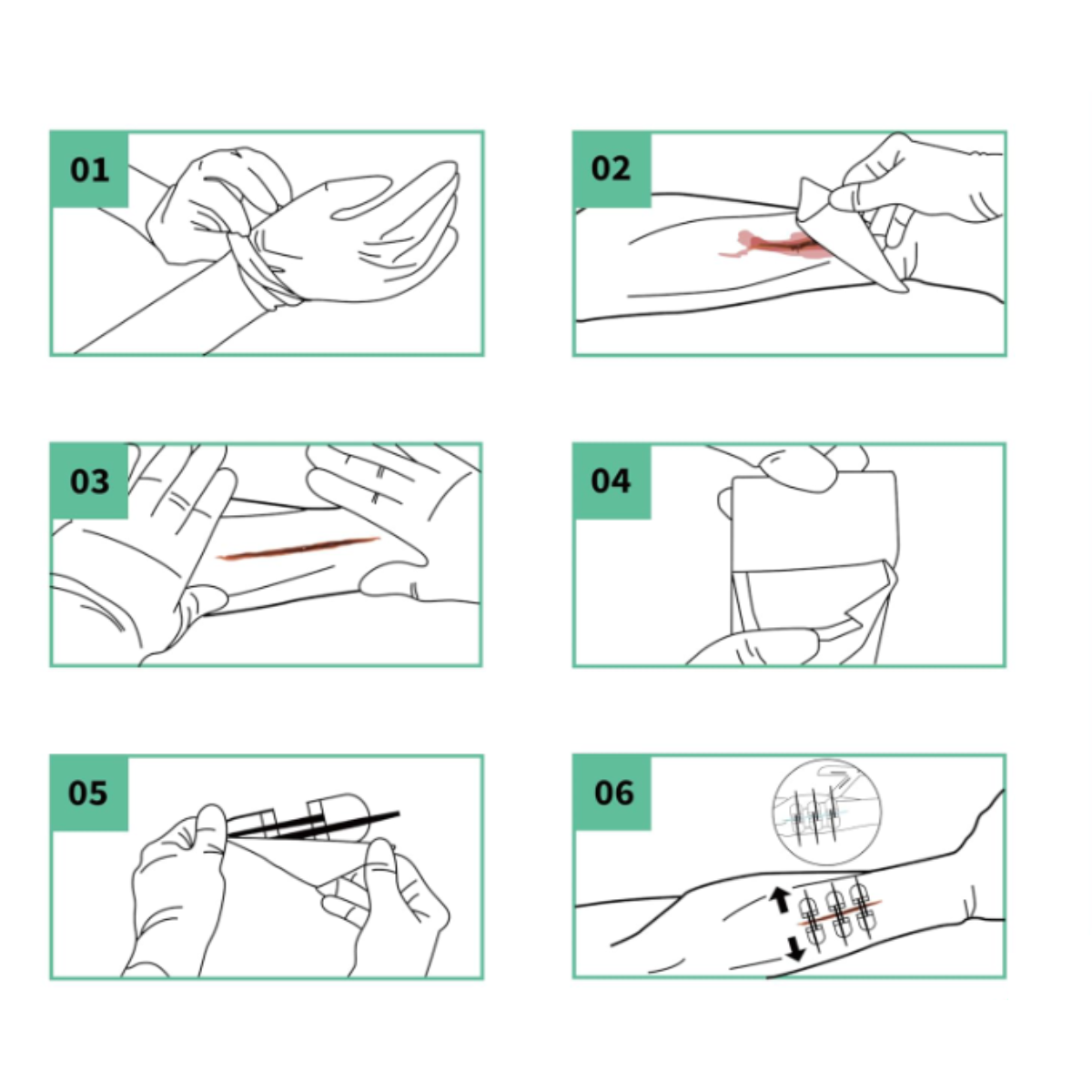 01

02

03

04

05

06