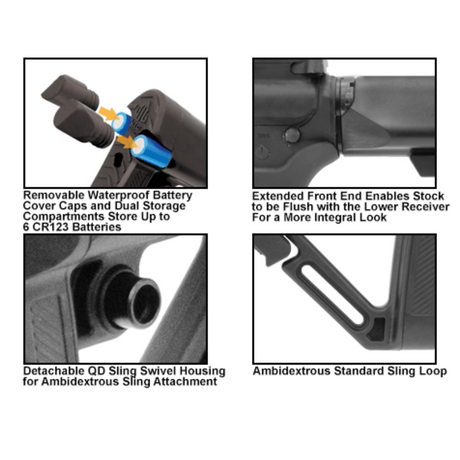 Removable Waterproof Battery Cover Caps and Dual Storage Compartments Store Up to 6 CR123 Batteries

Extended Front End Enables Stock to be Flush with the Lower Receiver For a More Integral Look

Detachable QD Sling Swivel Housing for Ambidextrous Sling Attachment

Ambidextrous Standard Sling Loop