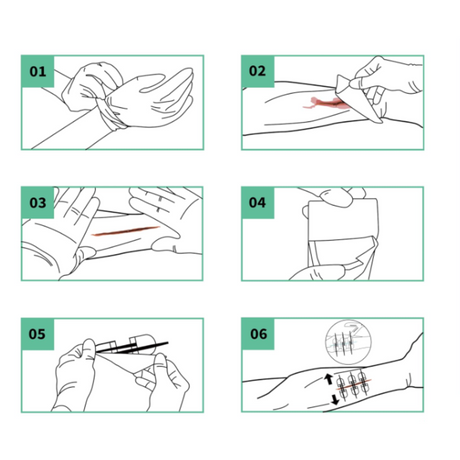 01

02

03

04

05

06